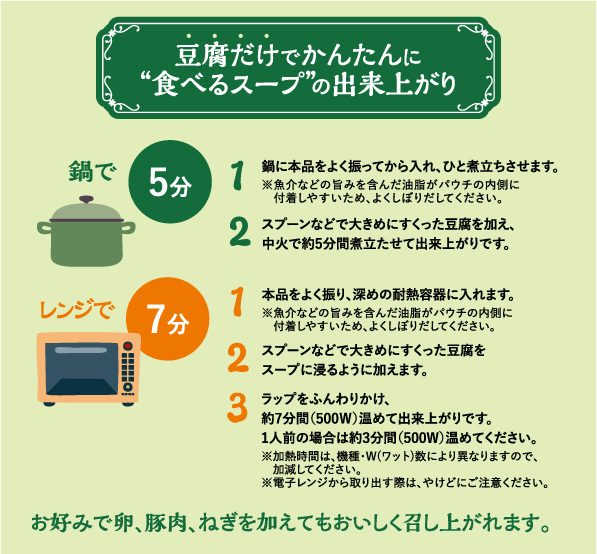 豆腐だけでかんたんに
“食べるスープ”の出来上がり

鍋で 5分

1 鍋に本品をよく振ってから入れ、ひと煮立ちさせます。
※魚介などの旨みを含んだ油脂がパウチの内側に付着しやすいため、よくしぼりだしてください。

2 スプーンなどで大きめにすくった豆腐を加え、中火で約5分間煮立たせて出来上がりです。

レンジで 7分

1 本品をよく振り、深めの耐熱容器に入れます。
※魚介などの旨みを含んだ油脂がパウチの内側に付着しやすいため、よくしぼりだしてください。

2 スプーンなどで大きめにすくった豆腐をスープに浸るように加えます。

3 ラップをふんわりかけ、約7分間(500W)温めて出来上がりです。
1人前の場合は約3分間(500W)温めてください。
※加熱時間は、機種・W(ワット)数により異なりますので、加減してください。
※電子レンジから取り出す際は、やけどにご注意ください。

お好みで卵、豚肉、ねぎを加えてもおいしく召し上がれます。